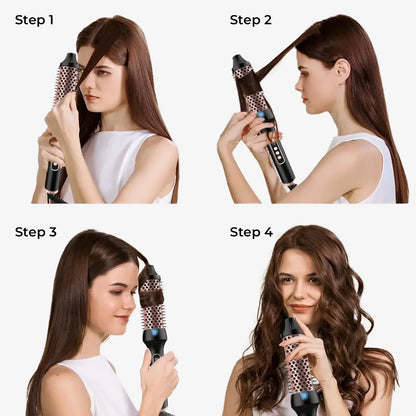 Step 1

Step 2

Step 3

Step 4