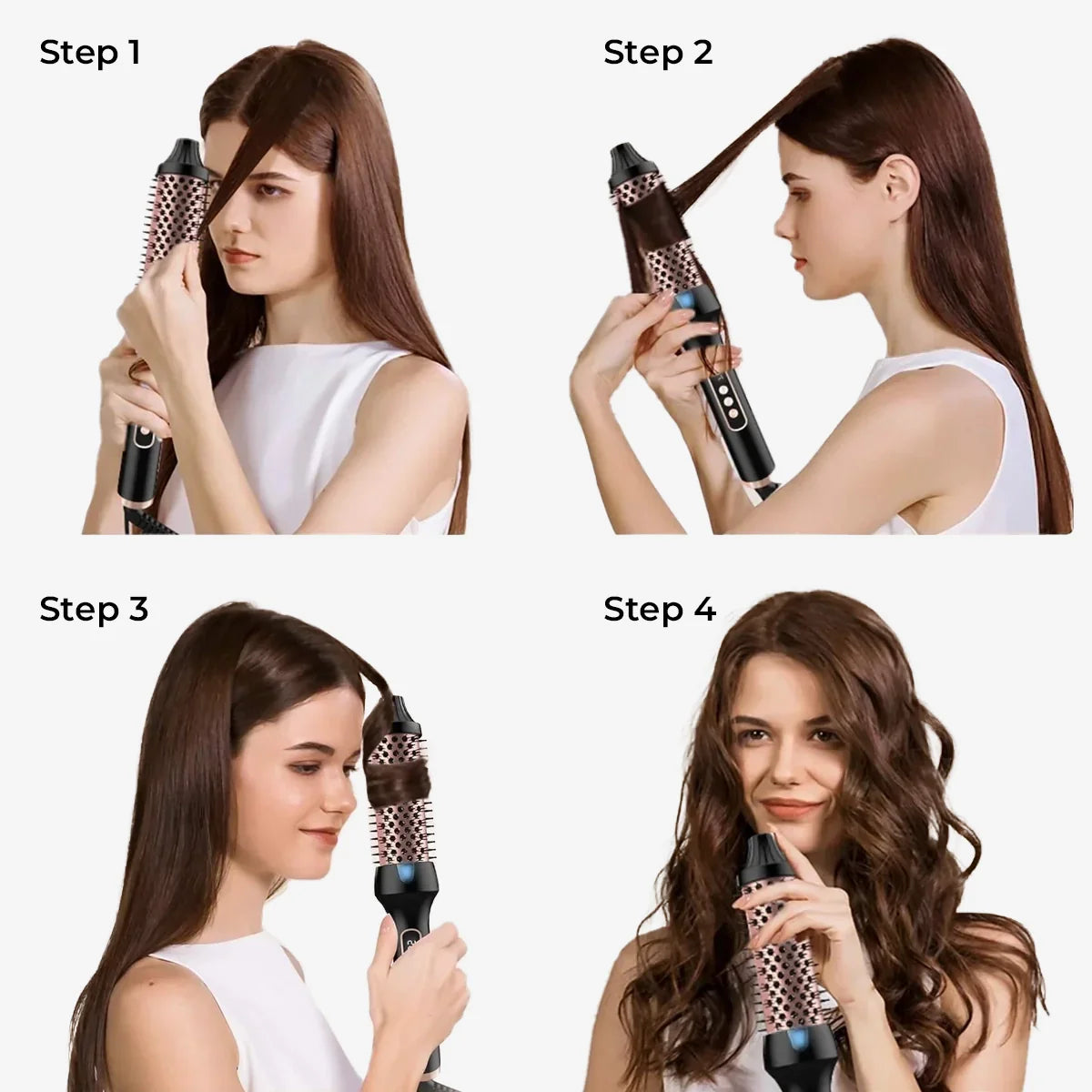 Step 1

Step 2

Step 3

Step 4